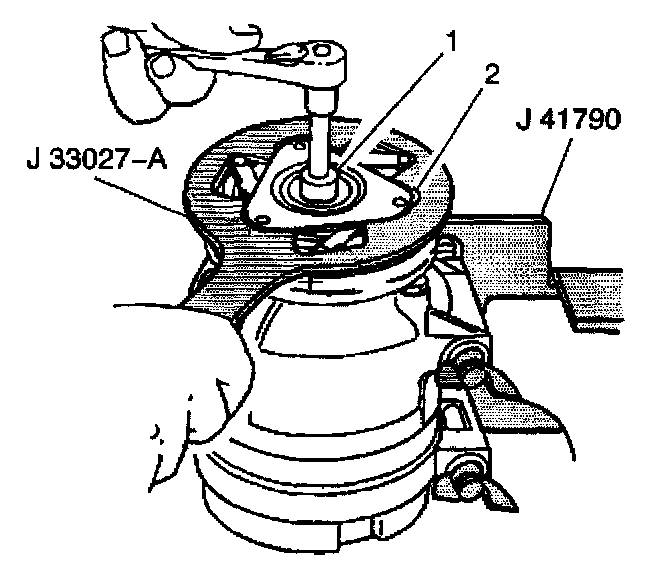 1
2
J 41790
J 33027-A