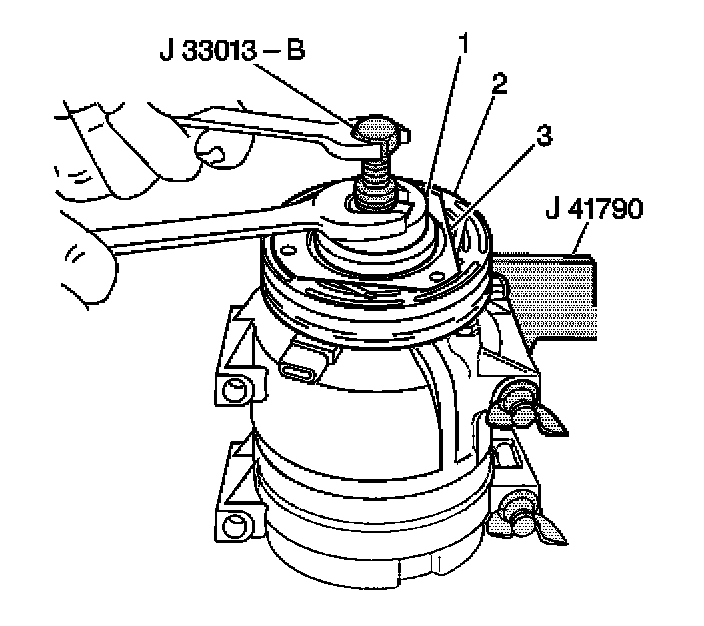 J 33013 – B
1
2
3
J 41790