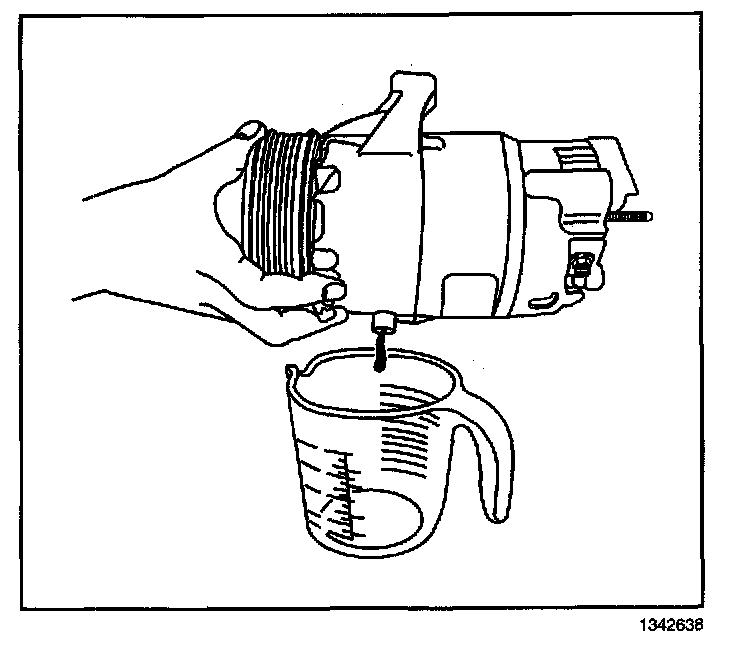 1342638