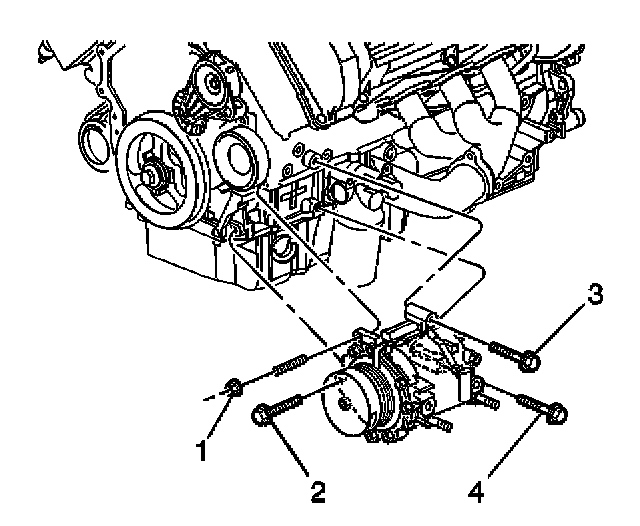 3
1
2
4