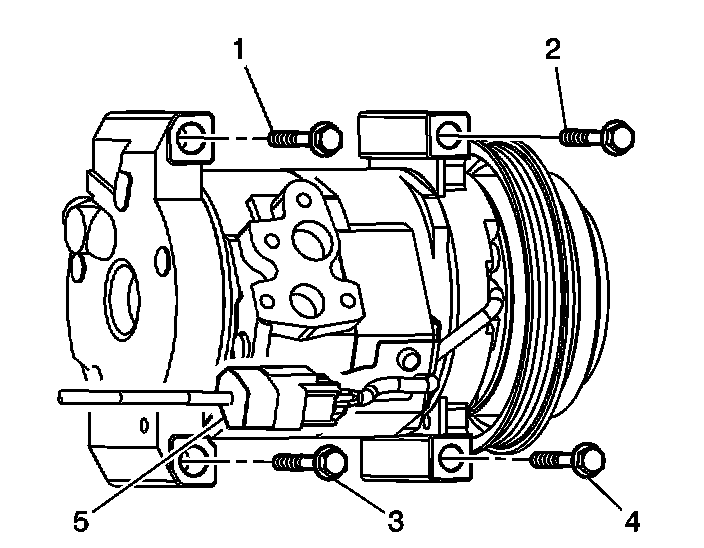 1
2
5
3
4