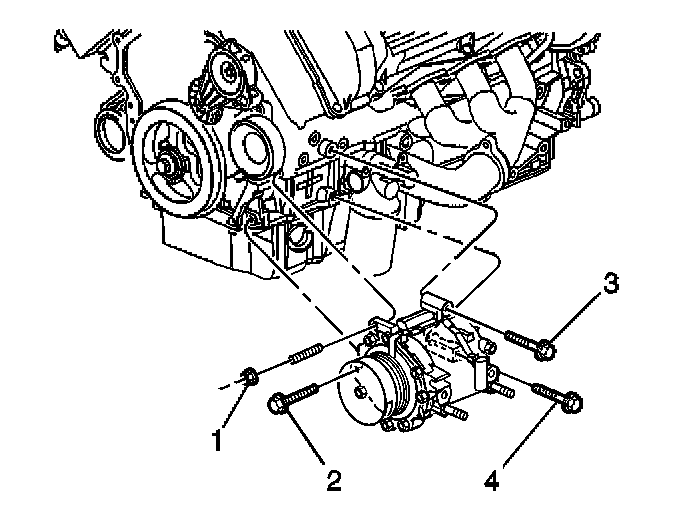 3

1

2

4