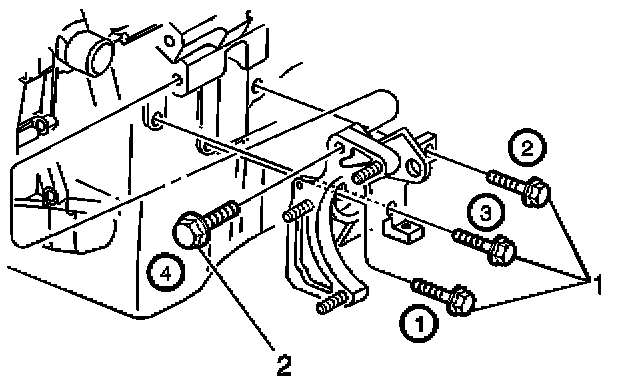 2
3
4
1
1
2