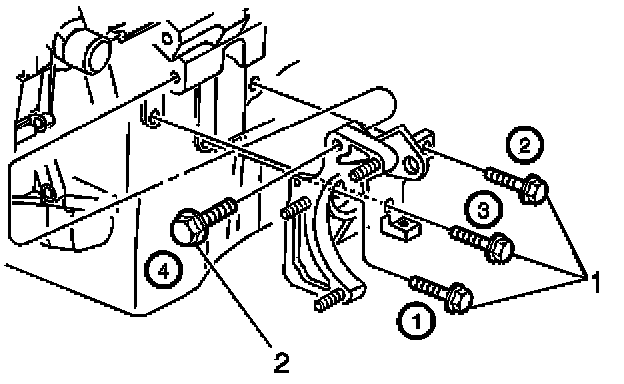 2
3
4
1
1
2