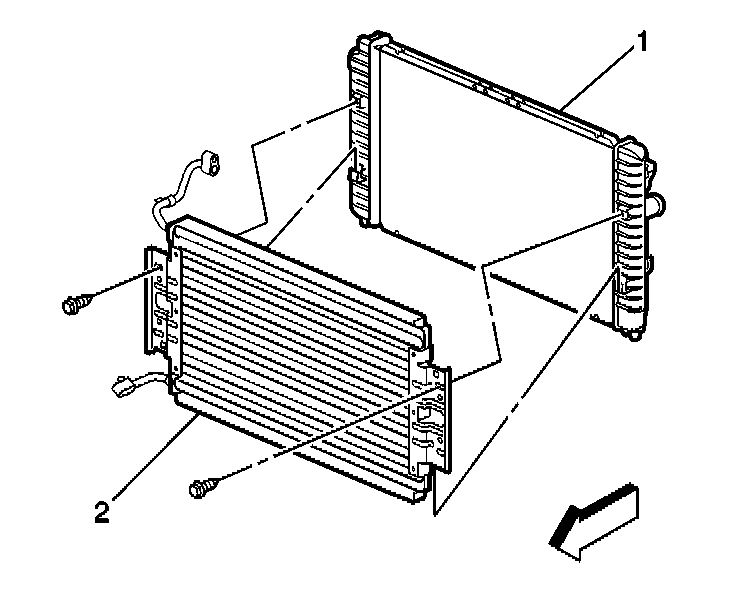 1
2