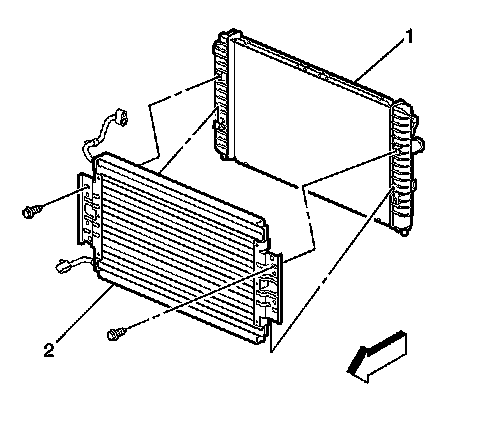 1

2