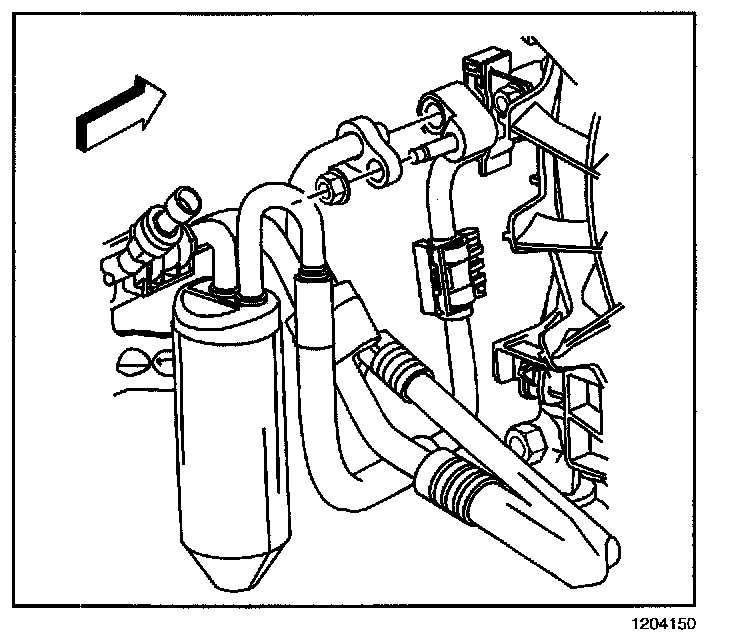 1204150