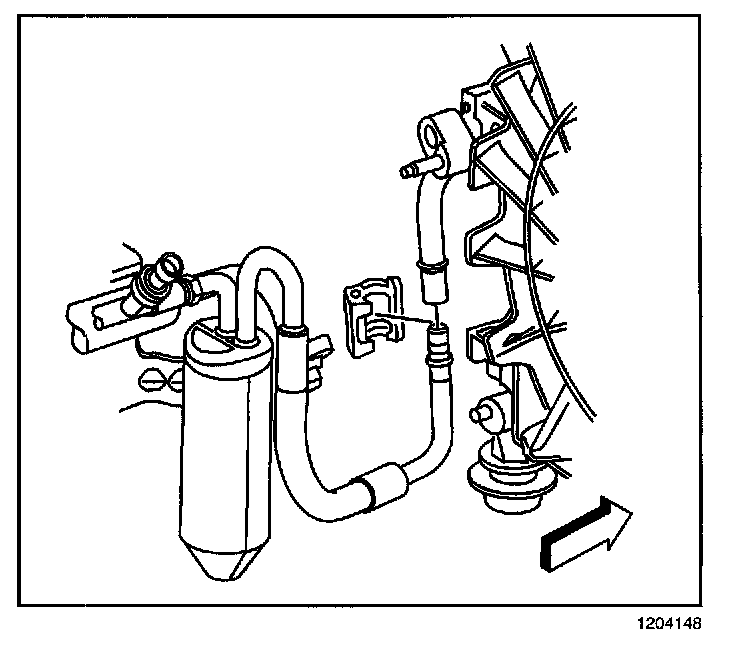 1204148