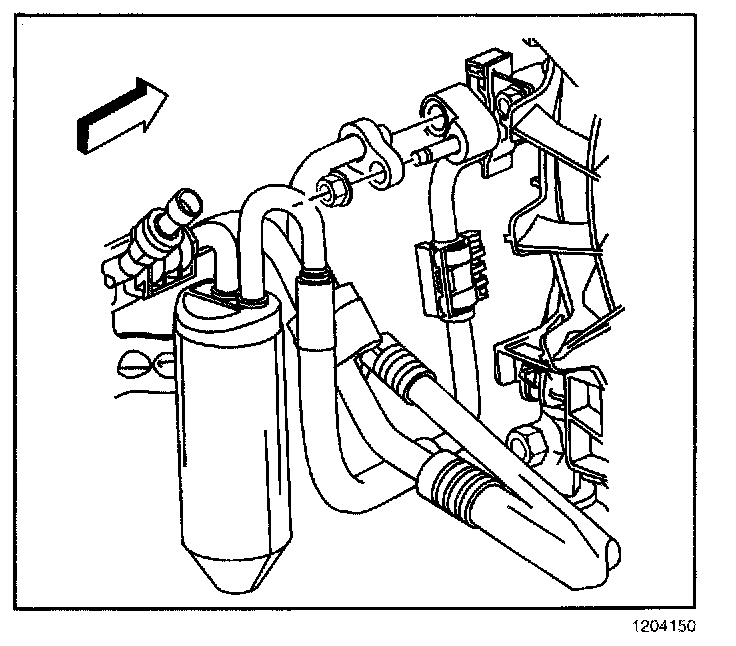 1204150