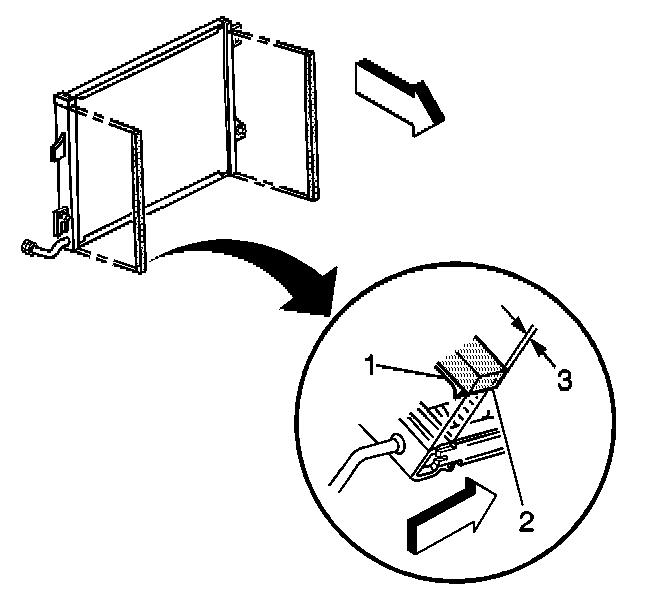 1
3
2