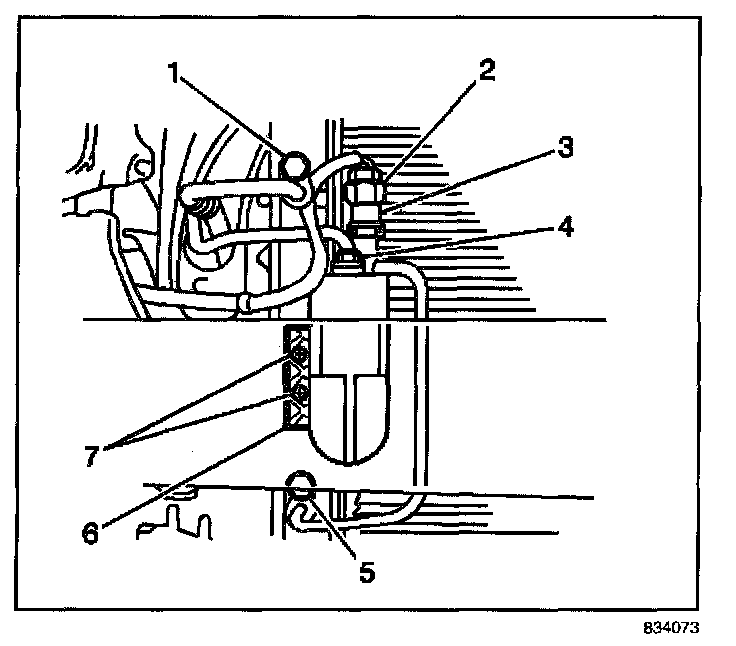 1
2
3
4
7
6
5
834073