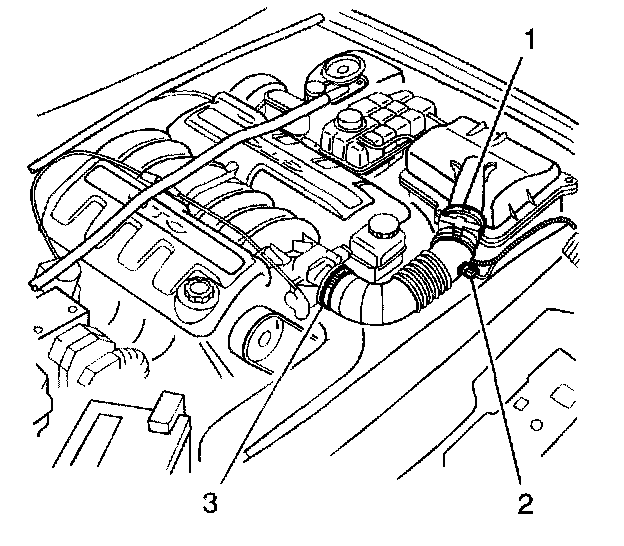 1
3
2