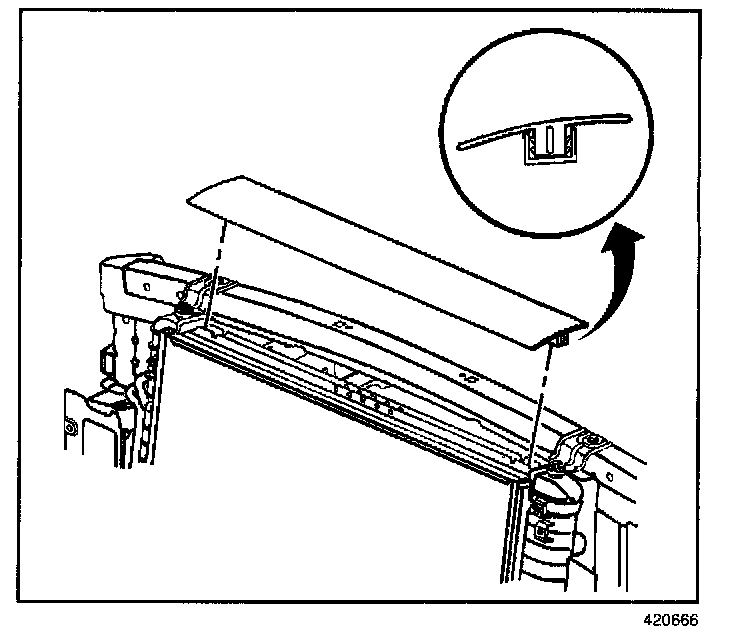 420666