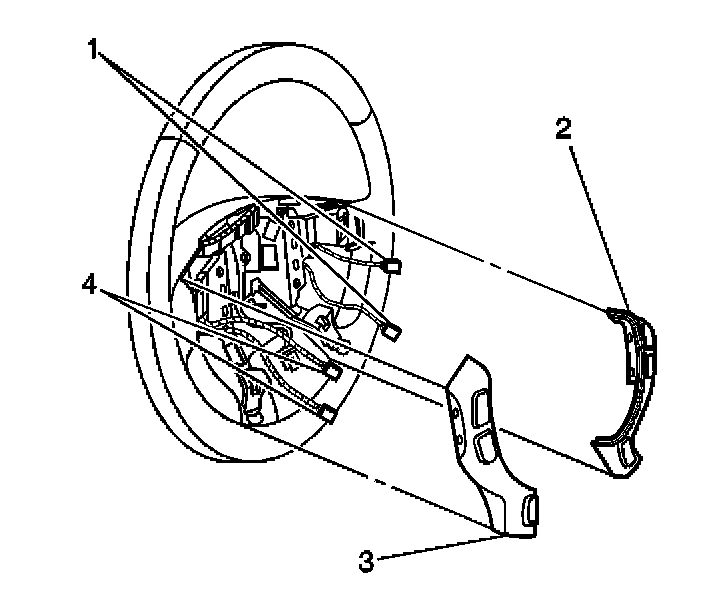 1
2
4
3