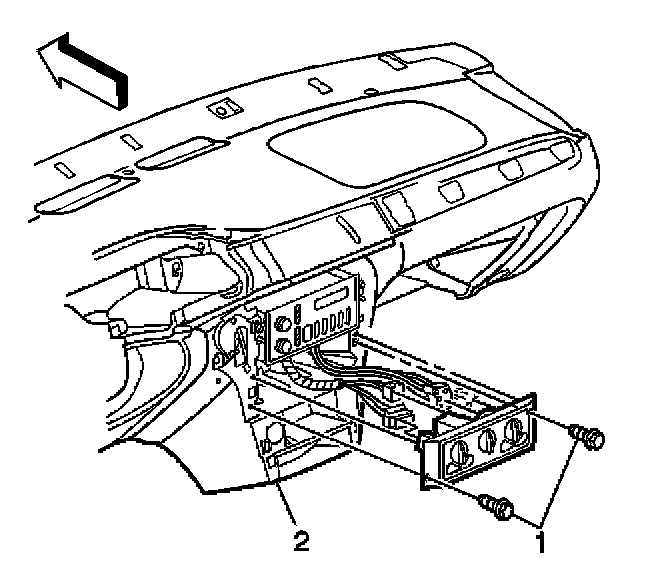 2
1