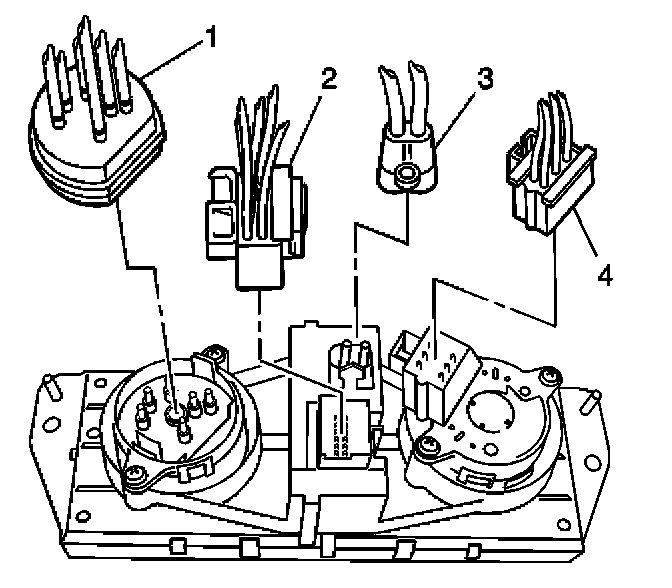 1
2
3
4