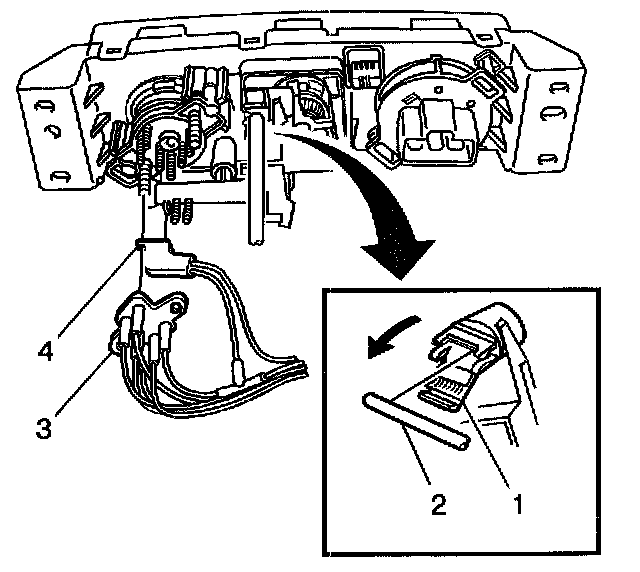 4
3
2
1