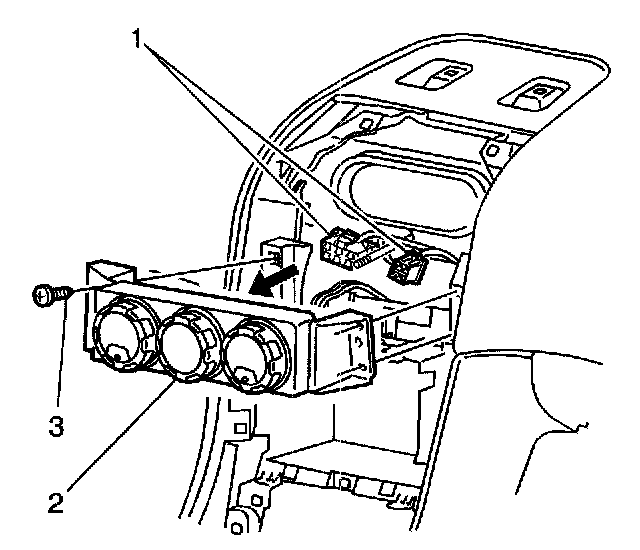 1
3
2