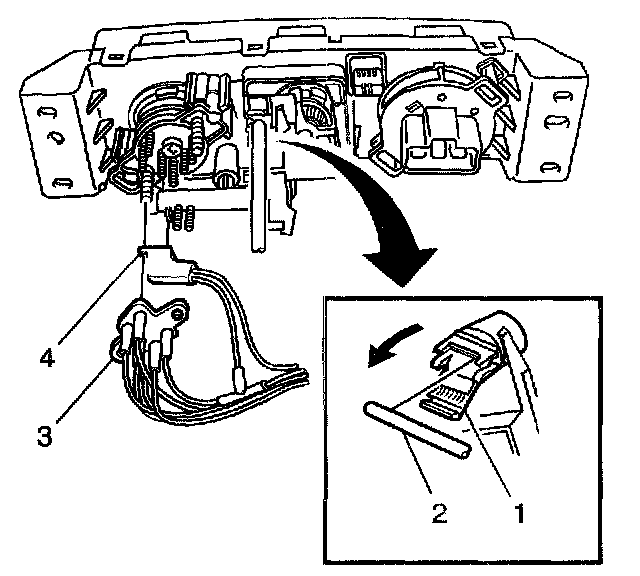 4
3
2
1