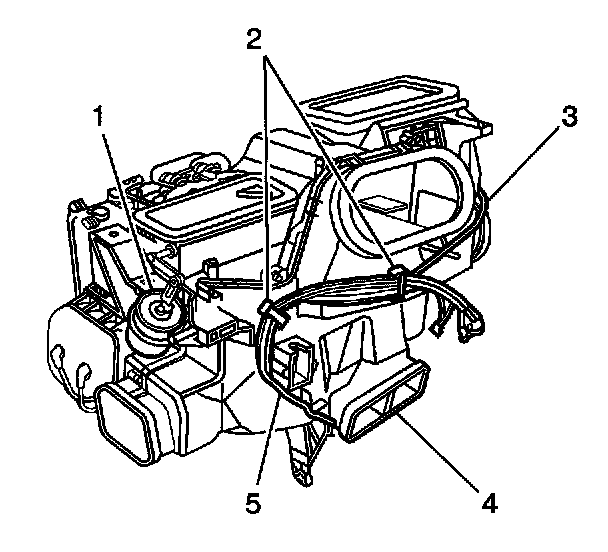 2
1
3
5
4