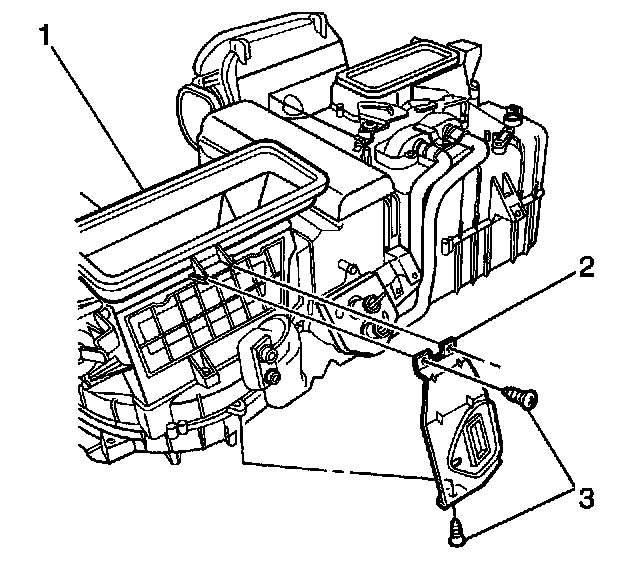 1
2
3