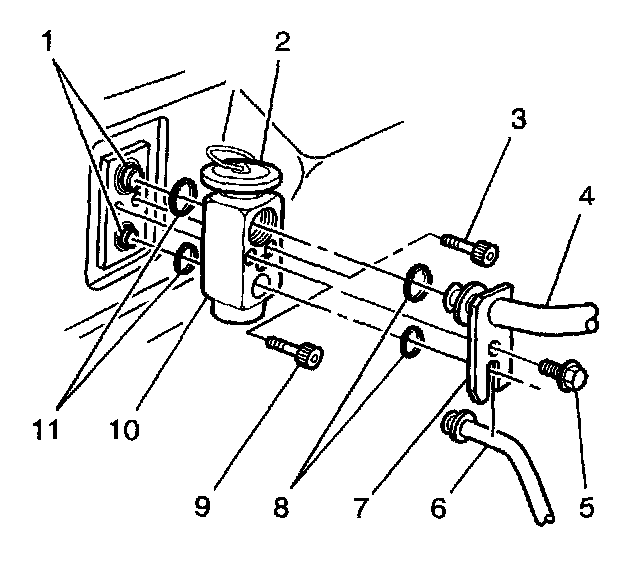 1
2
3
4
11
10
9
8
7
6
5