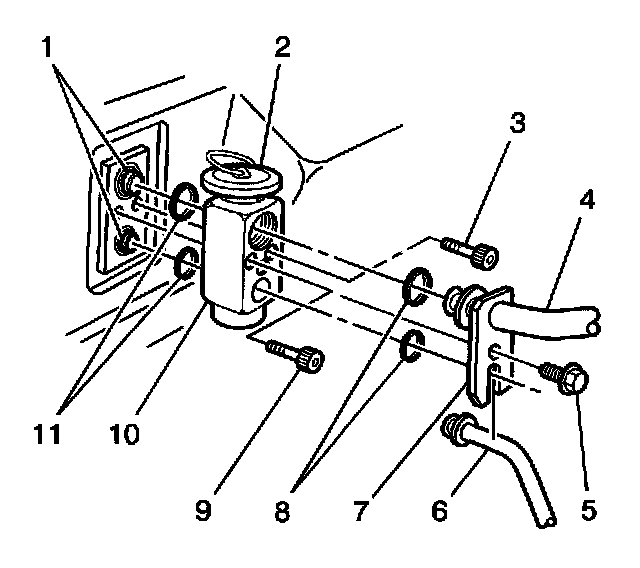 1
2
3
4
11
10
9
8
7
6
5