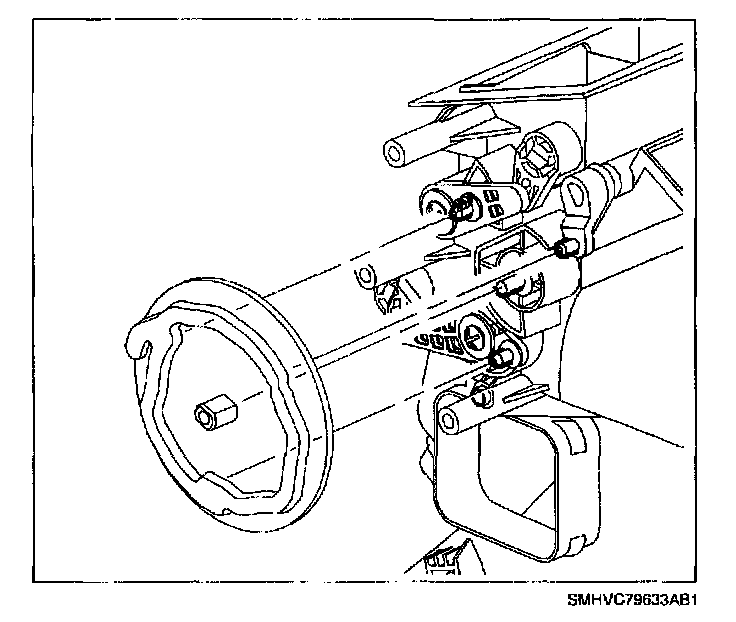 SMHVC79633AB1