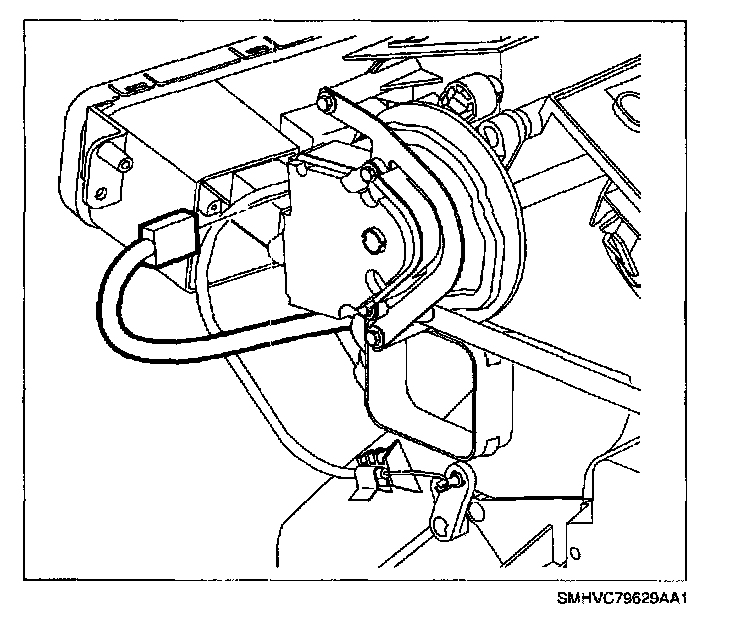 SMHVC79629AA1