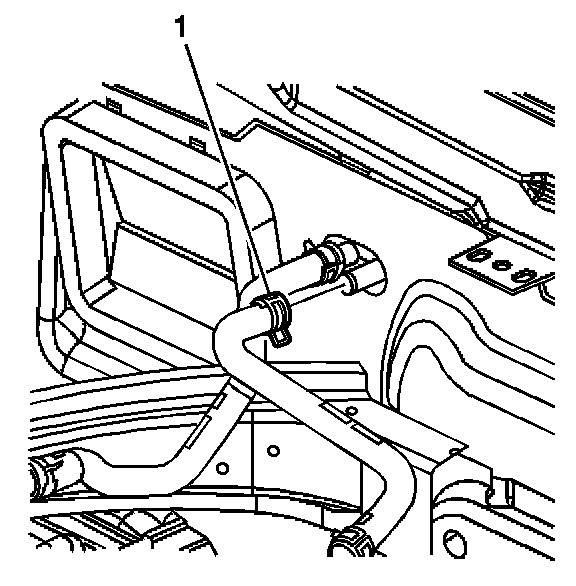 1