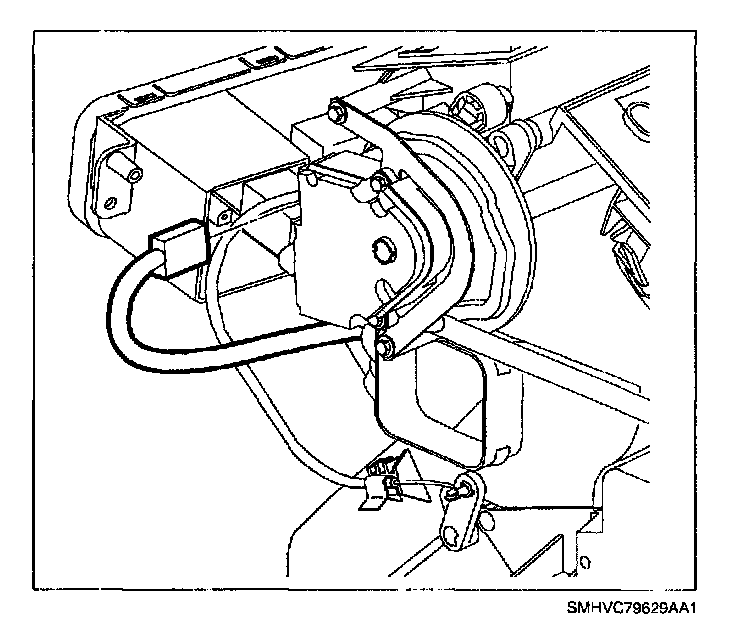 SMHVC79629AA1