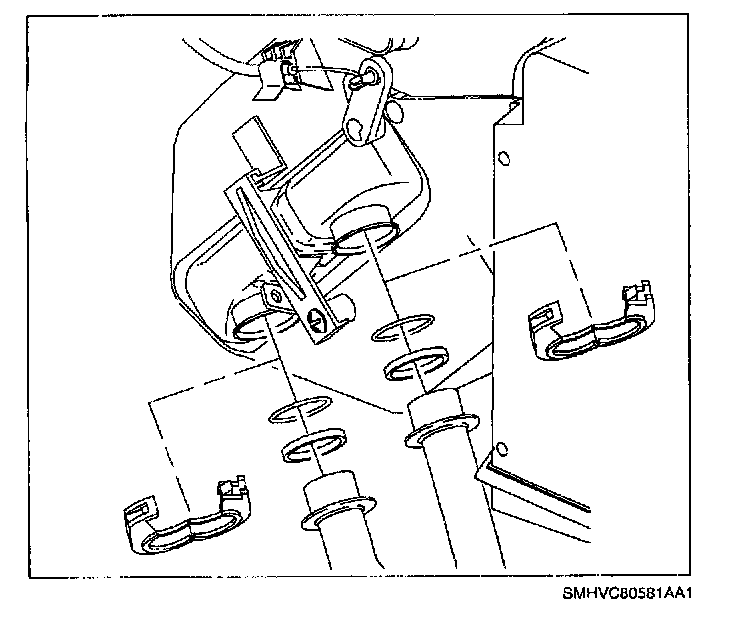 SMHVC80581AA1