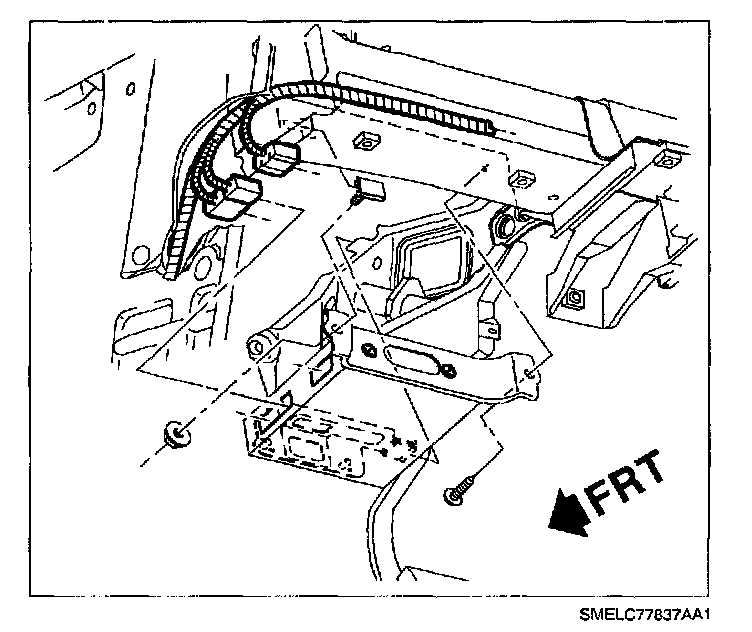 FRT

SMELC77837AA1