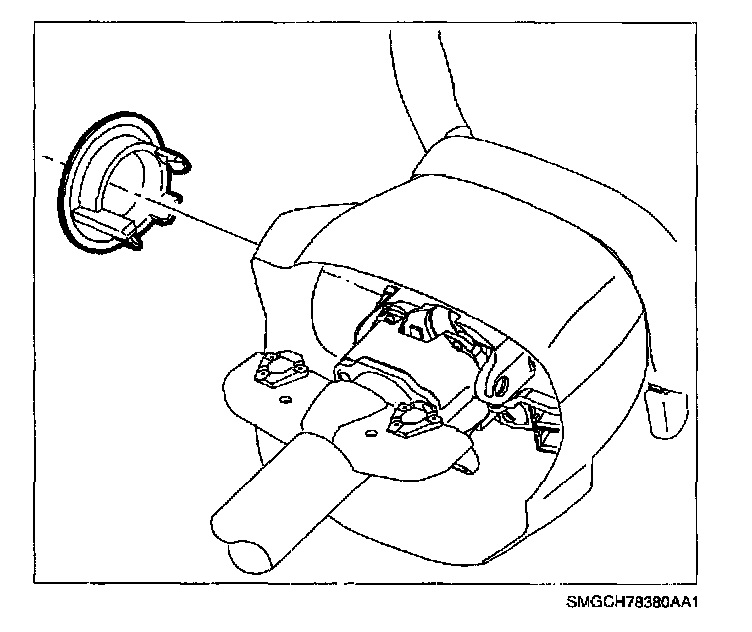 SMGCH78380AA1