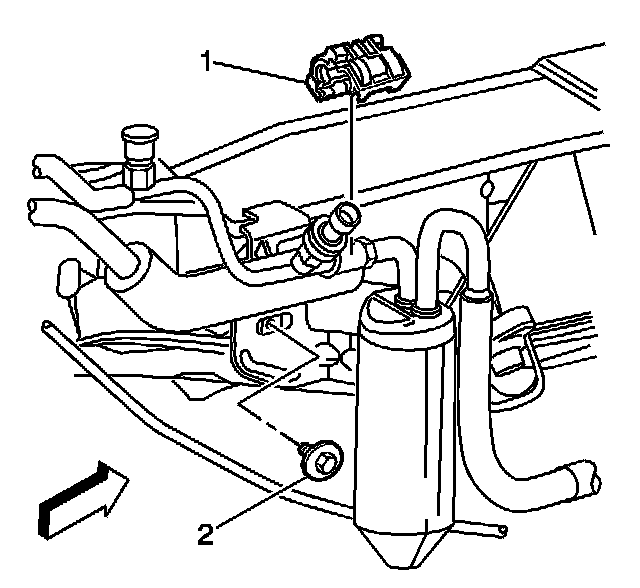 1

2