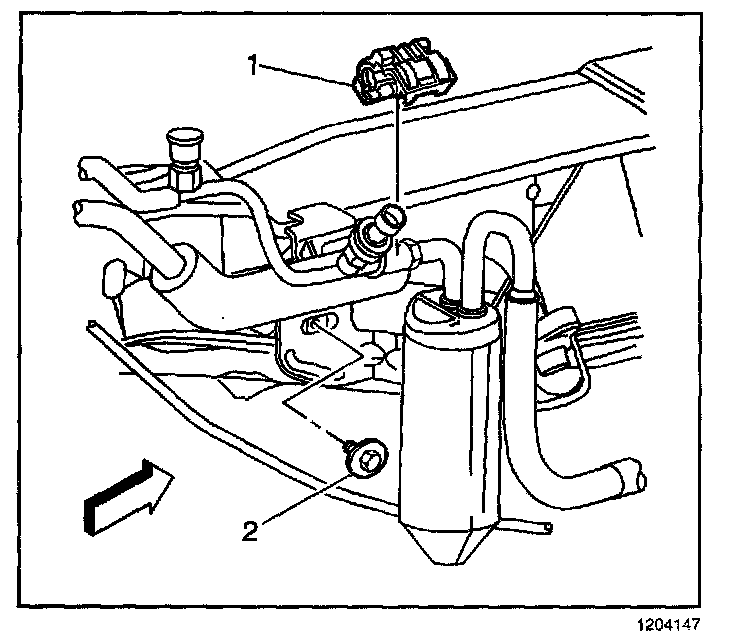 1

2

1204147