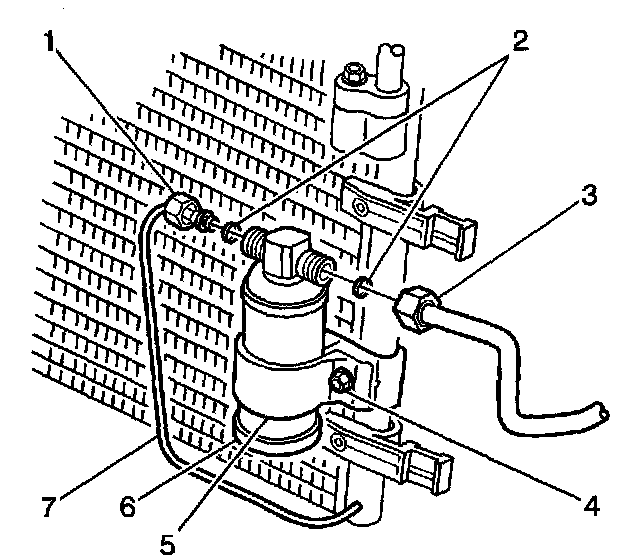 1
2
3
7
6
5
4