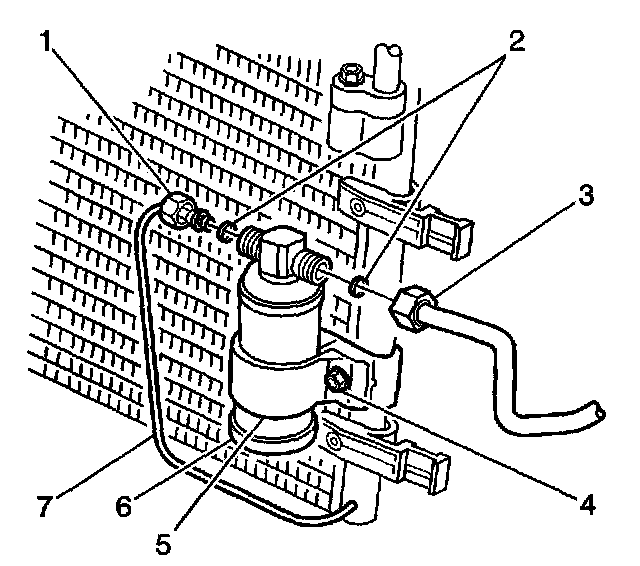 1
2
3
7
6
5
4