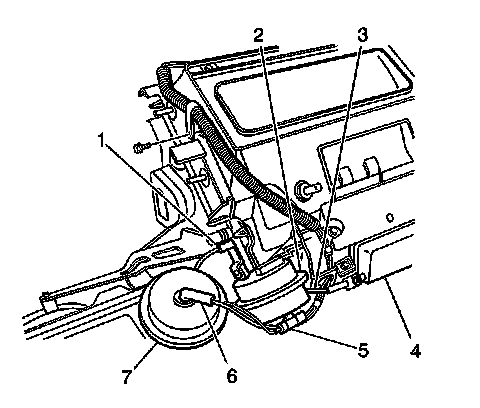 2
3
1
5
4
7
6