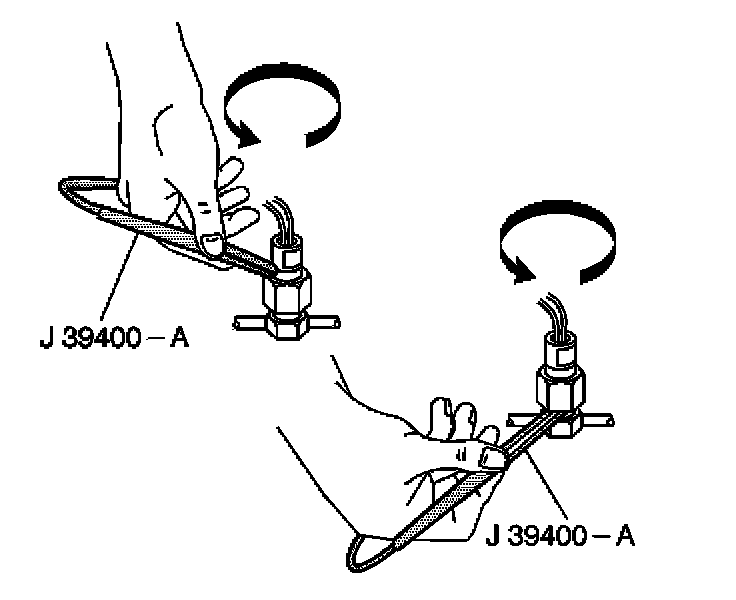 J 39400 – A

J 39400 – A