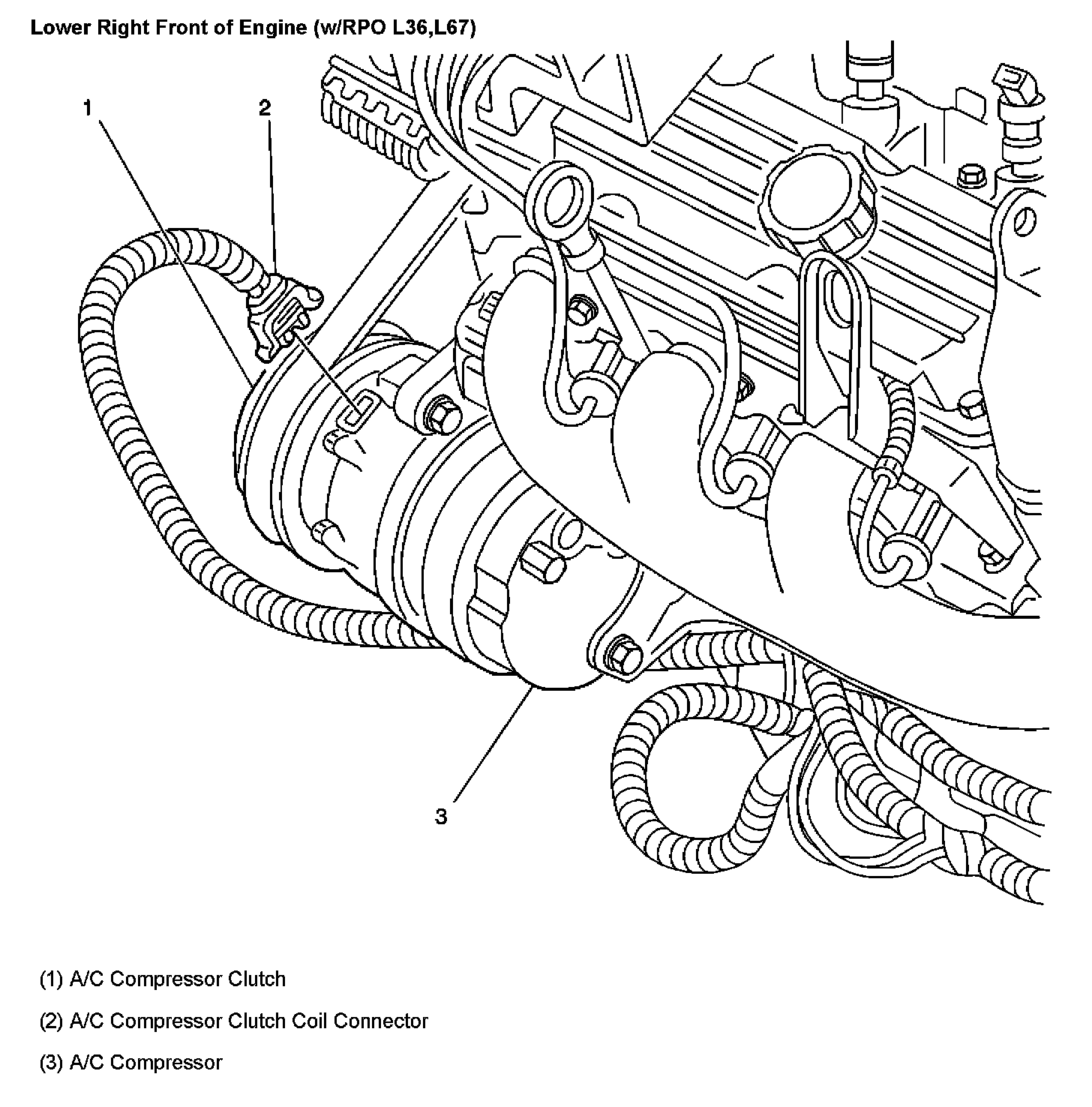 Lower Right Front of Engine (w/RPO L36,L67)

1

2

3

(1) A/C Compressor Clutch

(2) A/C Compressor Clutch Coil Connector

(3) A/C Compressor