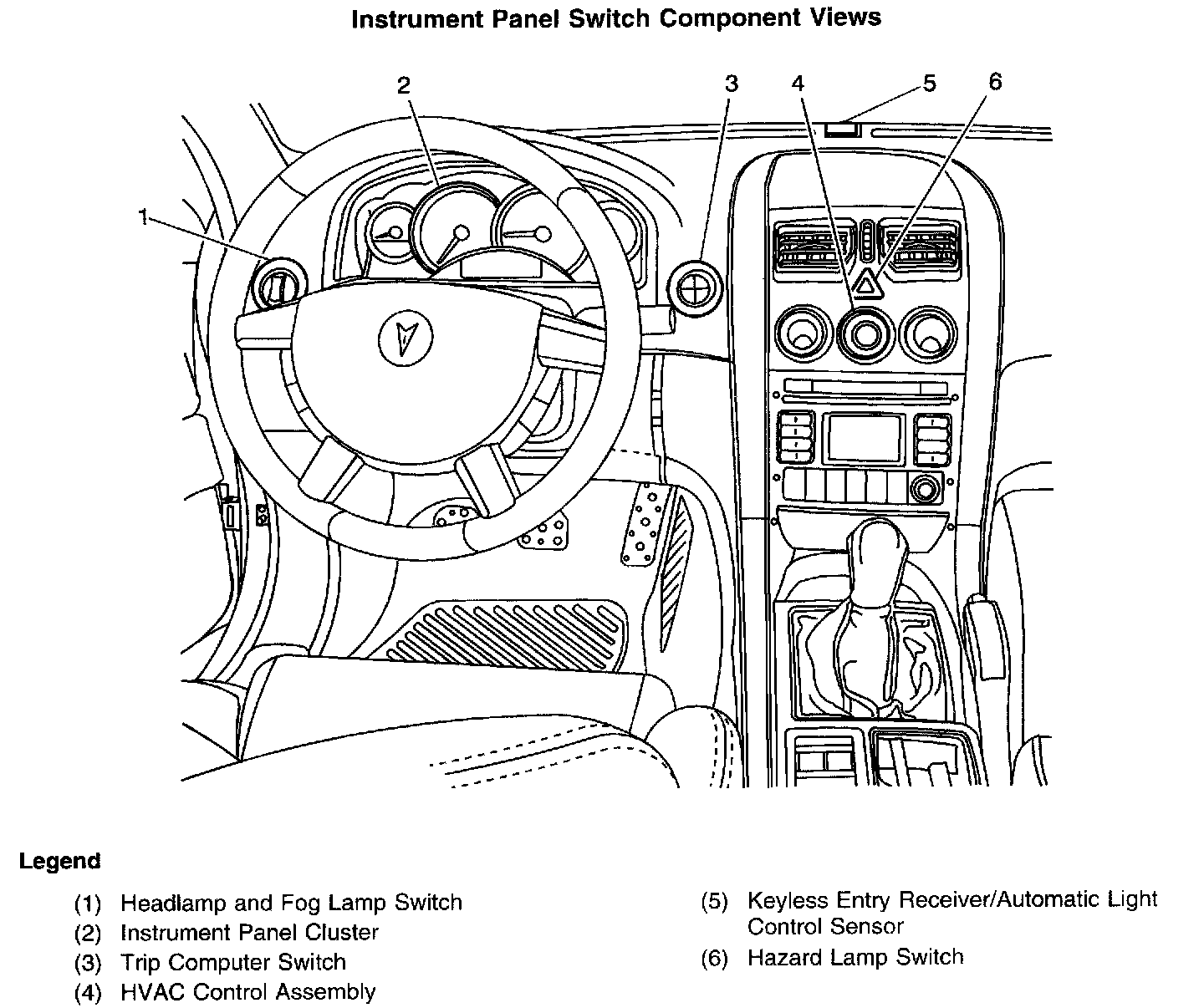 Instrument Panel Switch Component Views

2
3
4
5
6
1

Legend

(1) Headlamp and Fog Lamp Switch
(2) Instrument Panel Cluster
(3) Trip Computer Switch
(4) HVAC Control Assembly

(5) Keyless Entry Receiver/Automatic Light Control Sensor
(6) Hazard Lamp Switch