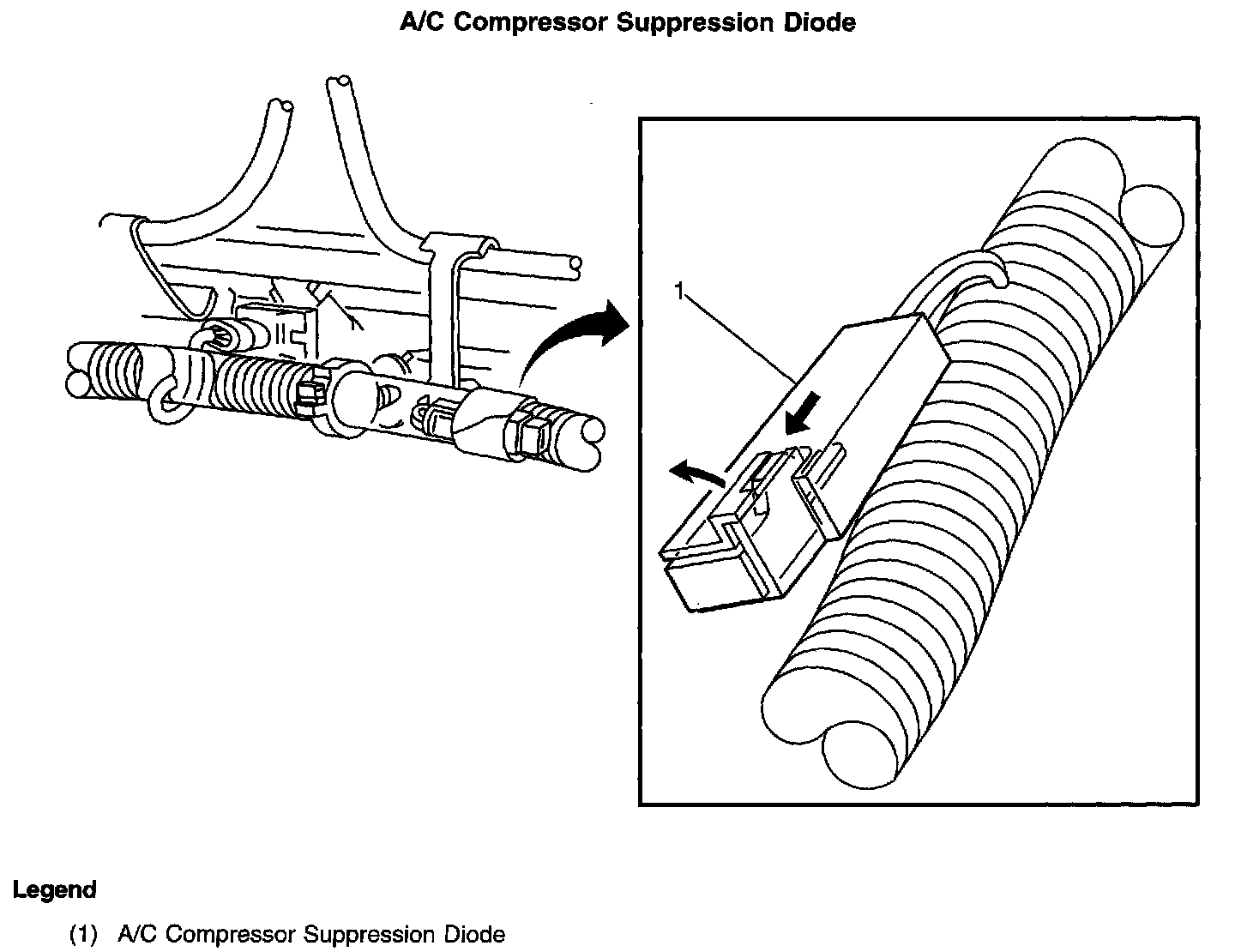 A/C Compressor Suppression Diode

1

Legend

(1) A/C Compressor Suppression Diode