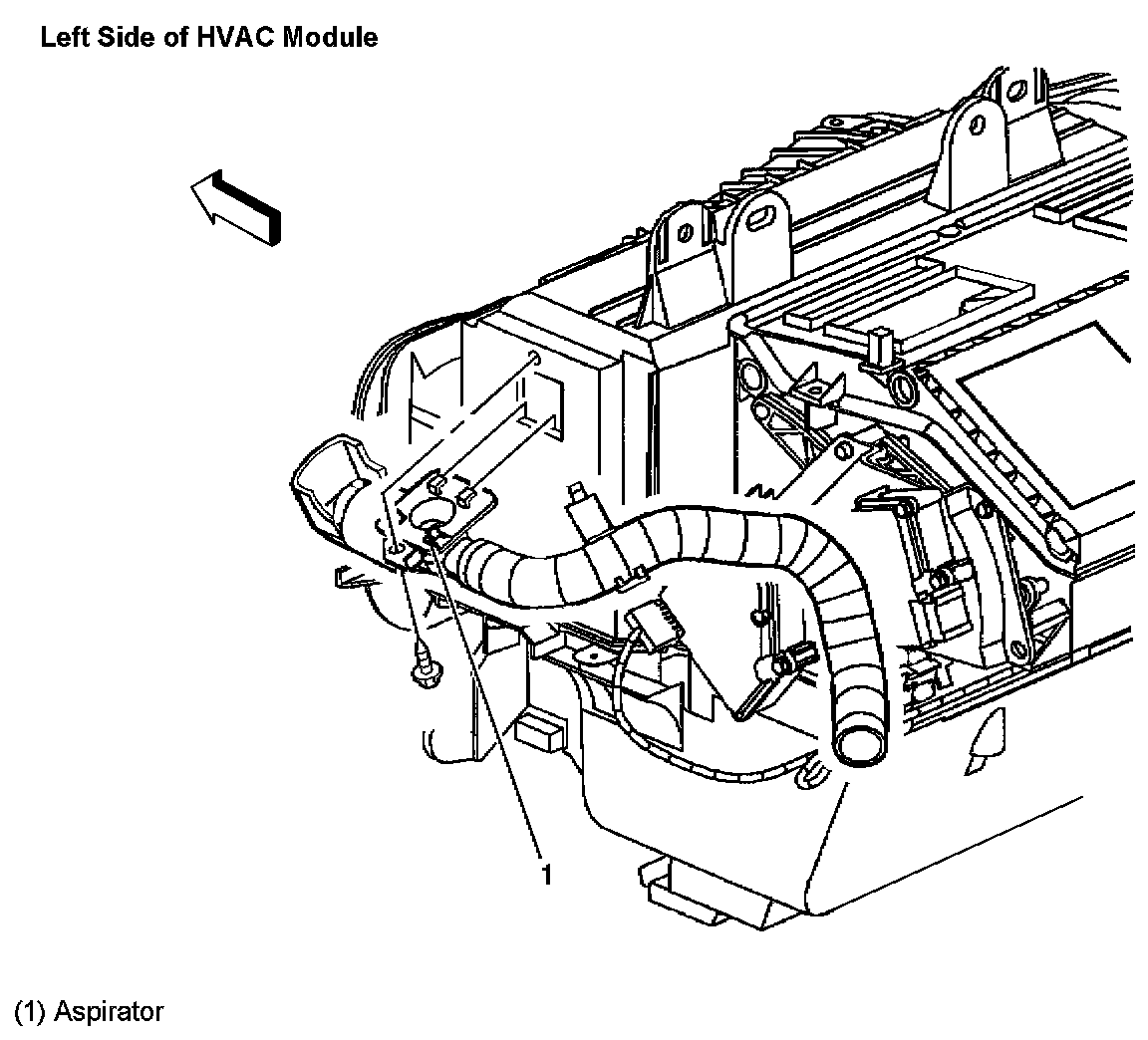 Left Side of HVAC Module

1

(1) Aspirator