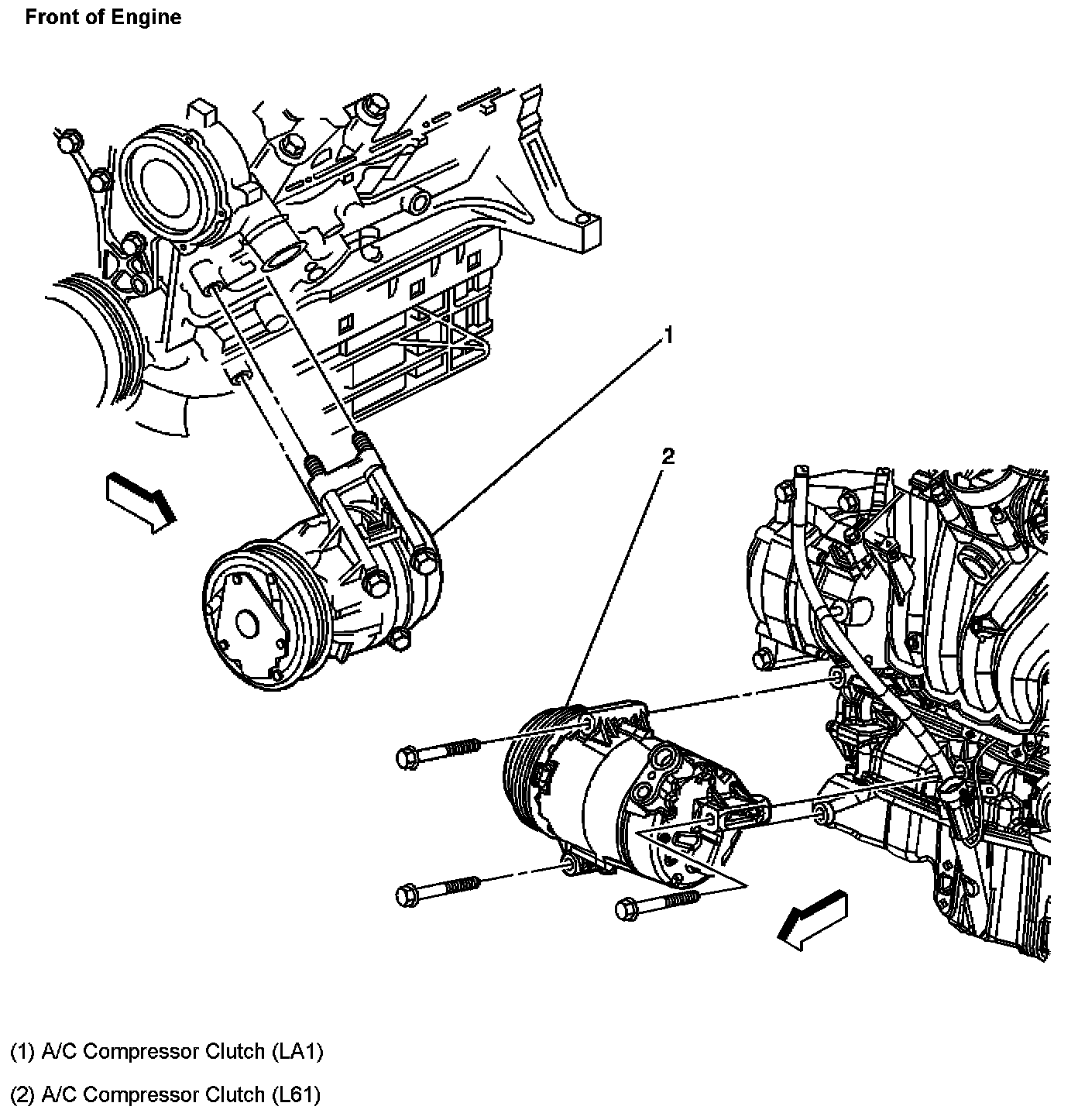 Front of Engine

1

2

(1) A/C Compressor Clutch (LA1)

(2) A/C Compressor Clutch (L61)