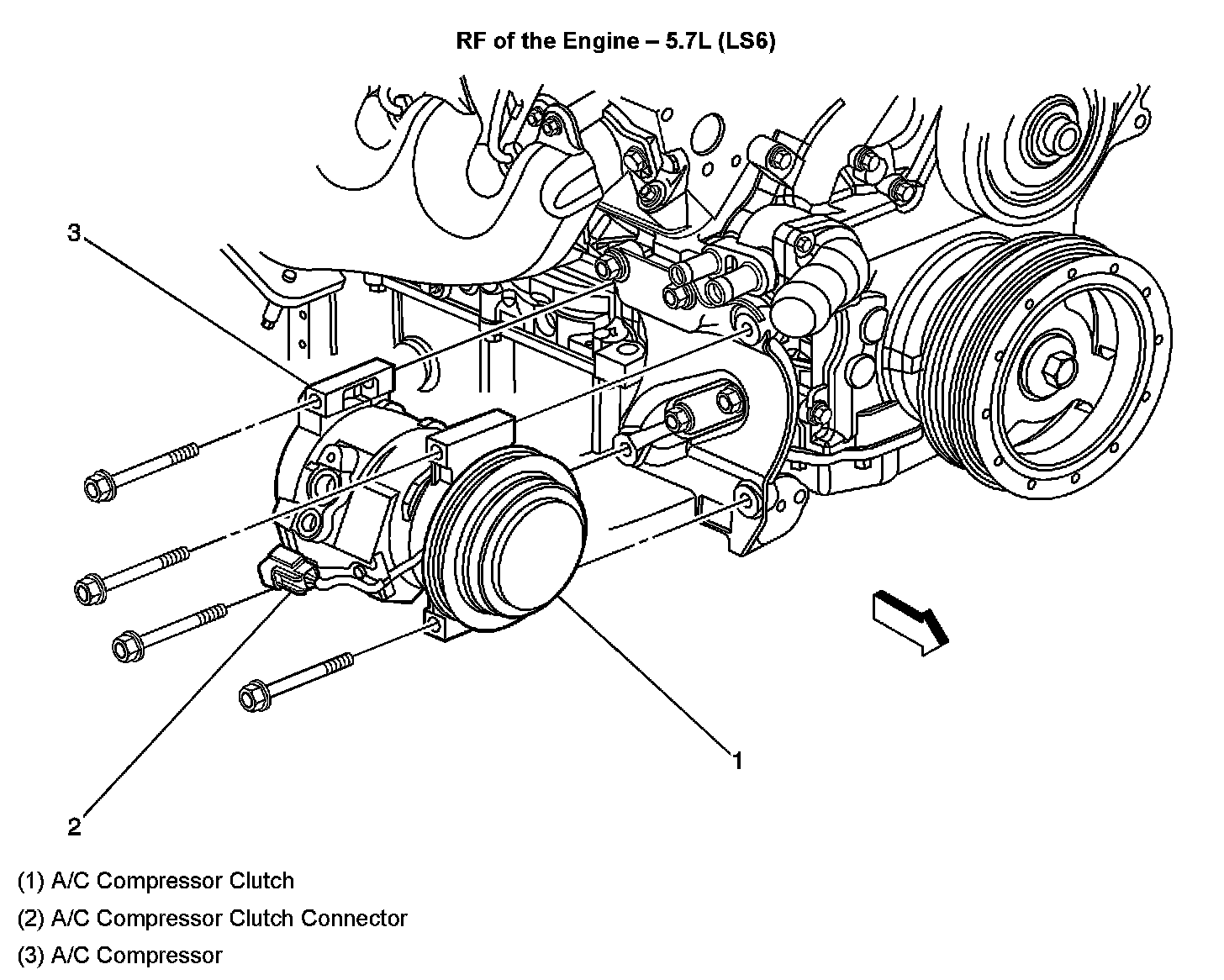 RF of the Engine – 5.7L (LS6)

3

1

2

(1) A/C Compressor Clutch

(2) A/C Compressor Clutch Connector

(3) A/C Compressor