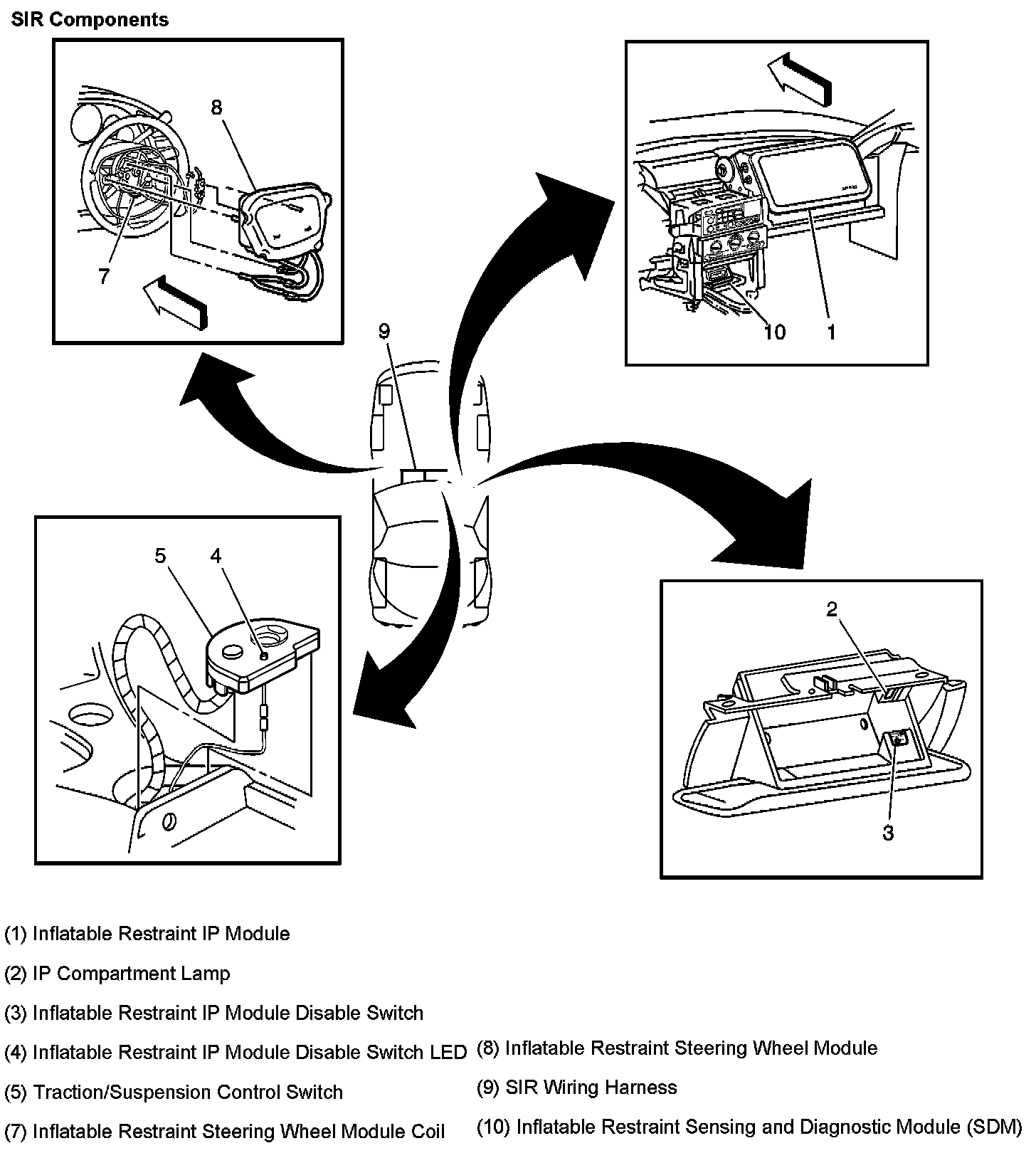 SIR Components

8

7

10 1

9

5 4

2

3

(1) Inflatable Restraint IP Module

(2) IP Compartment Lamp

(3) Inflatable Restraint IP Module Disable Switch

(4) Inflatable Restraint IP Module Disable Switch LED

(5) Traction/Suspension Control Switch

(7) Inflatable Restraint Steering Wheel Module Coil

(8) Inflatable Restraint Steering Wheel Module

(9) SIR Wiring Harness

(10) Inflatable Restraint Sensing and Diagnostic Module (SDM)