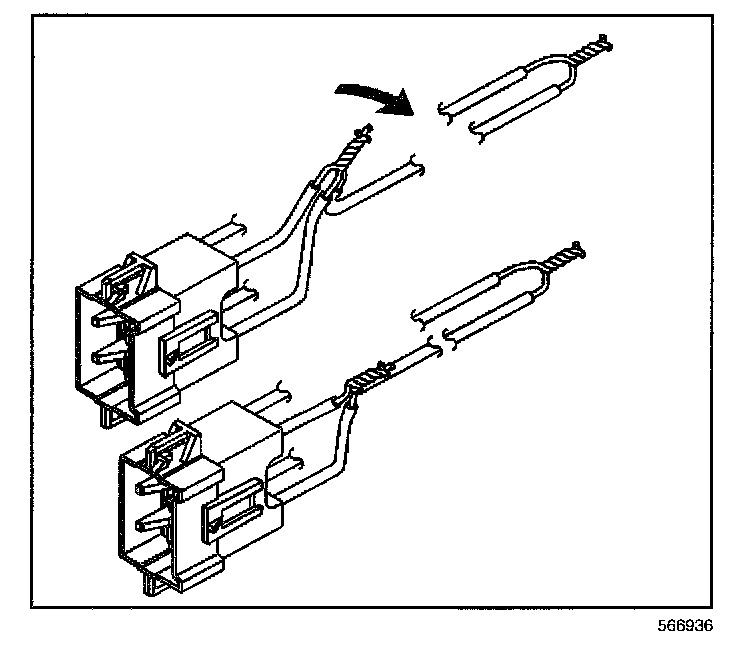 566936