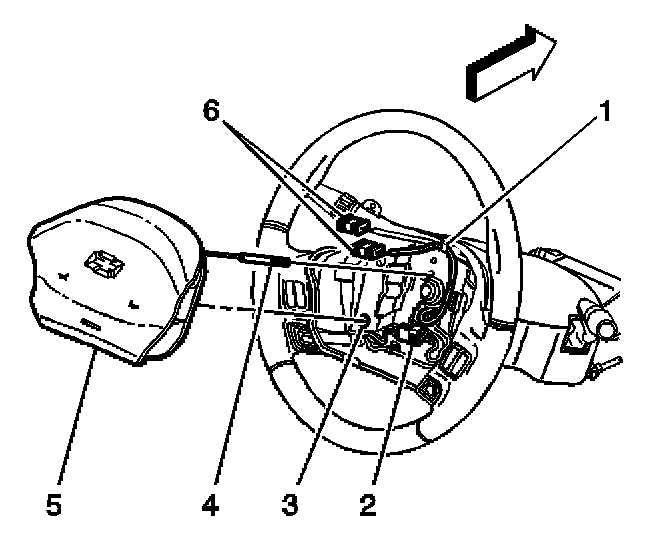 6
1
5
4
3
2