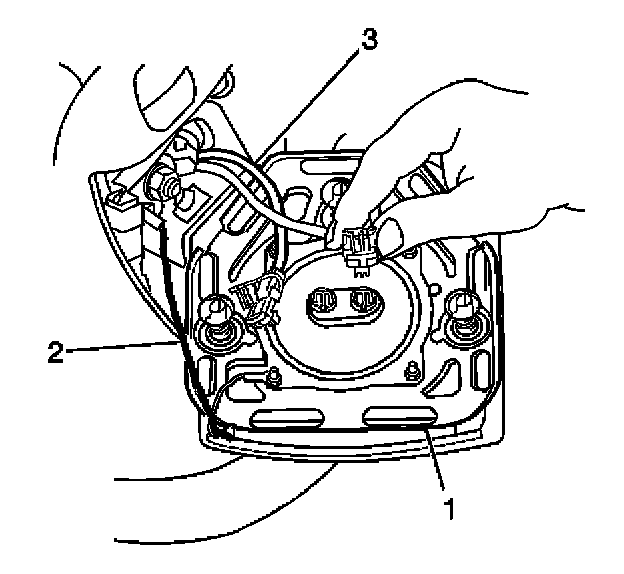 3
2
1